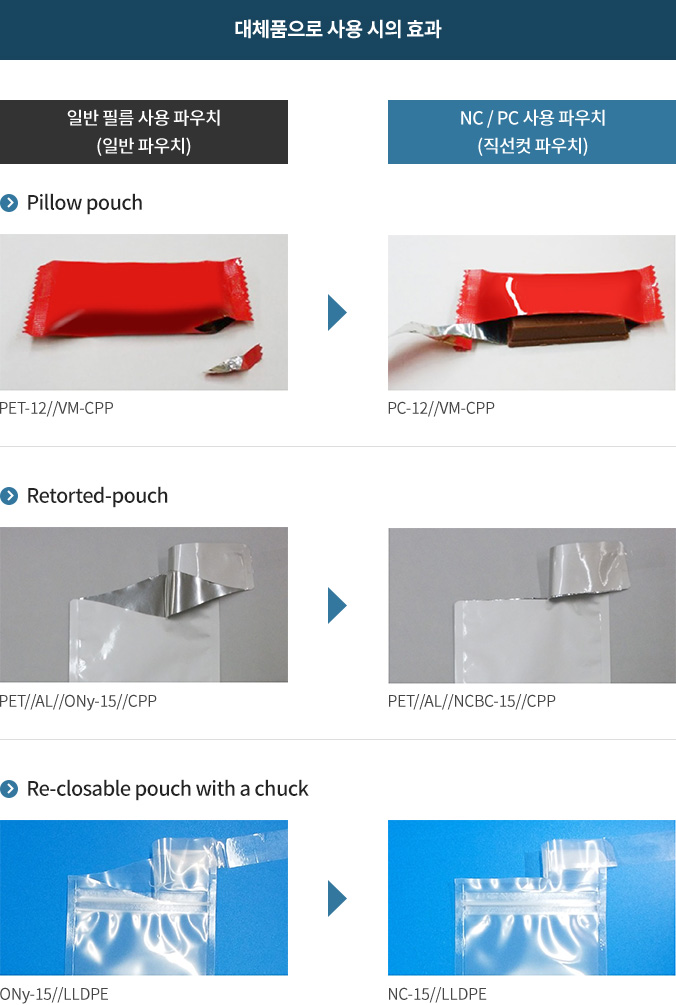 대체품으로 사용 시의 효과

일반 필름 사용 파우치
(일반 파우치)

NC / PC 사용 파우치
(직선컷 파우치)

Pillow pouch

PET-12//VM-CPP

PC-12//VM-CPP

Retorted-pouch

PET//AL//ONy-15//CPP

PET//AL//NCBC-15//CPP

Re-closable pouch with a chuck

ONy-15//LLDPE

NC-15//LLDPE